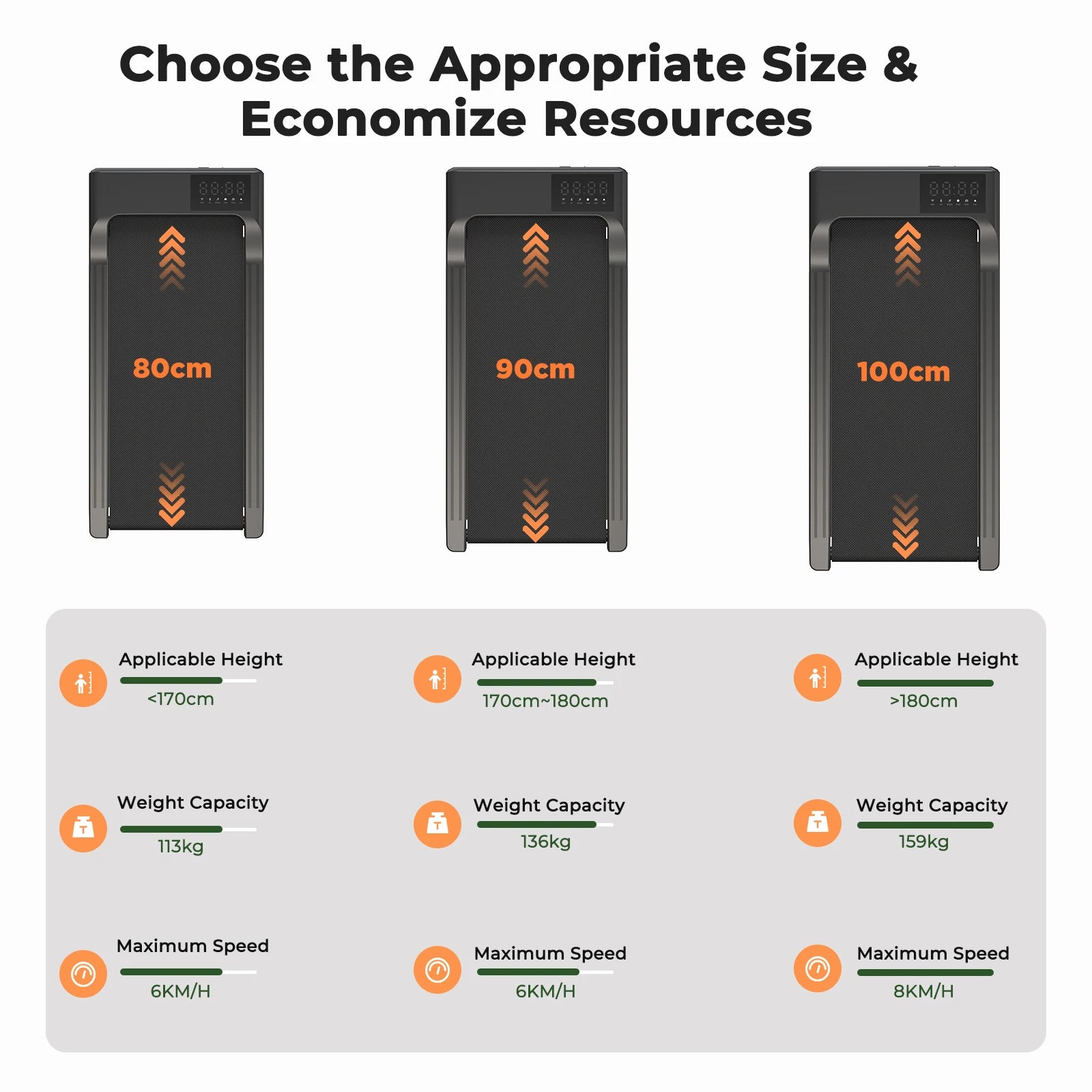 Choose the Appropriate Size & Economize Resources

80cm

90cm

100cm

Applicable Height
<170cm

Weight Capacity
113kg

Maximum Speed
6KM/H

Applicable Height
170cm~180cm

Weight Capacity
136kg

Maximum Speed
6KM/H

Applicable Height
>180cm

Weight Capacity
159kg

Maximum Speed
8KM/H